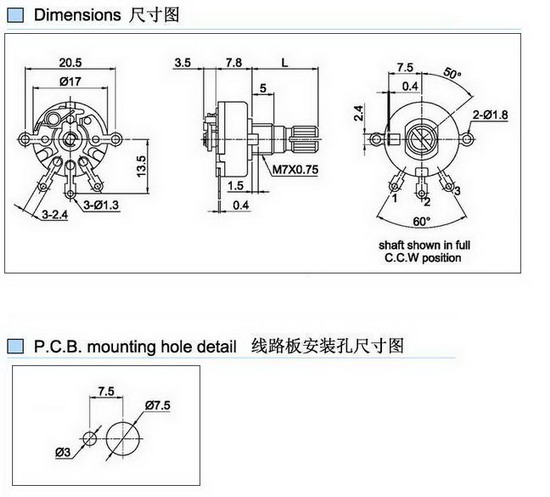 Dimensions 尺寸图

20.5
Ø17
13.5
3-2.4
3-Ø1.3

3.5
7.8
L
5
M7X0.75
1.5
0.4

7.5
50°
0.4
2.4
2-Ø1.8
1
2
3
60°
shaft shown in full C.C.W position

P.C.B. mounting hole detail 线路板安装孔尺寸图

7.5
Ø7.5
Ø3