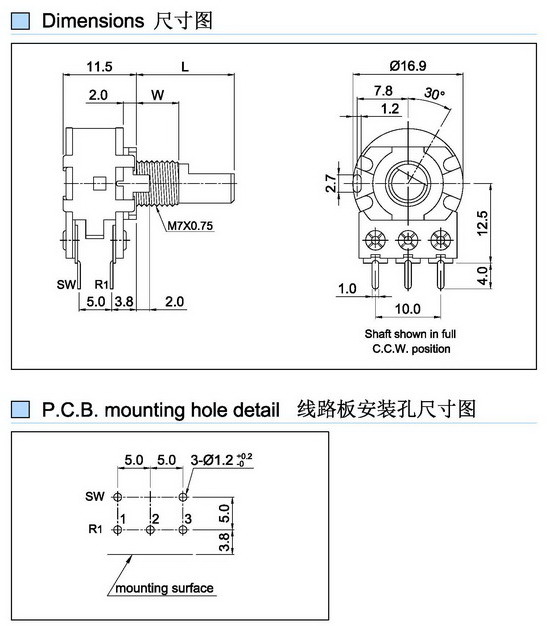 Dimensions 尺寸图

11.5
L
2.0
W
M7X0.75
SW
R1
5.0
3.8
2.0

Ø16.9
7.8
30°
1.2
2.7
12.5
4.0
1.0
10.0
Shaft shown in full C.C.W. position

P.C.B. mounting hole detail 线路板安装孔尺寸图

5.0
5.0
3-Ø1.2 $^{+0.2}_{-0}$
SW
R1
1
2
3
5.0
3.8
mounting surface